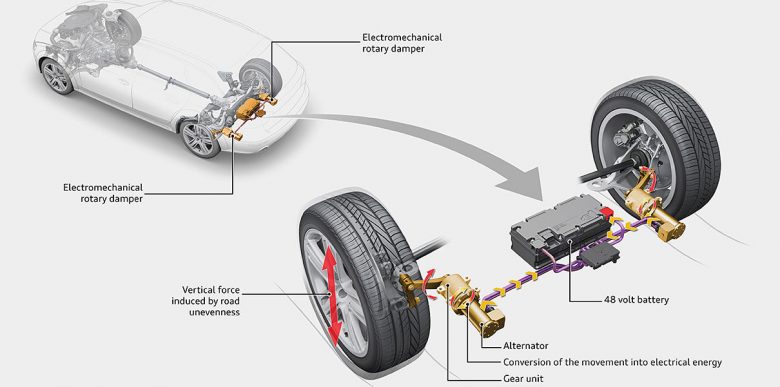 Electromechanical rotary damper

Electromechanical rotary damper

Vertical force induced by road unevenness

48 volt battery

Alternator

Conversion of the movement into electrical energy

Gear unit